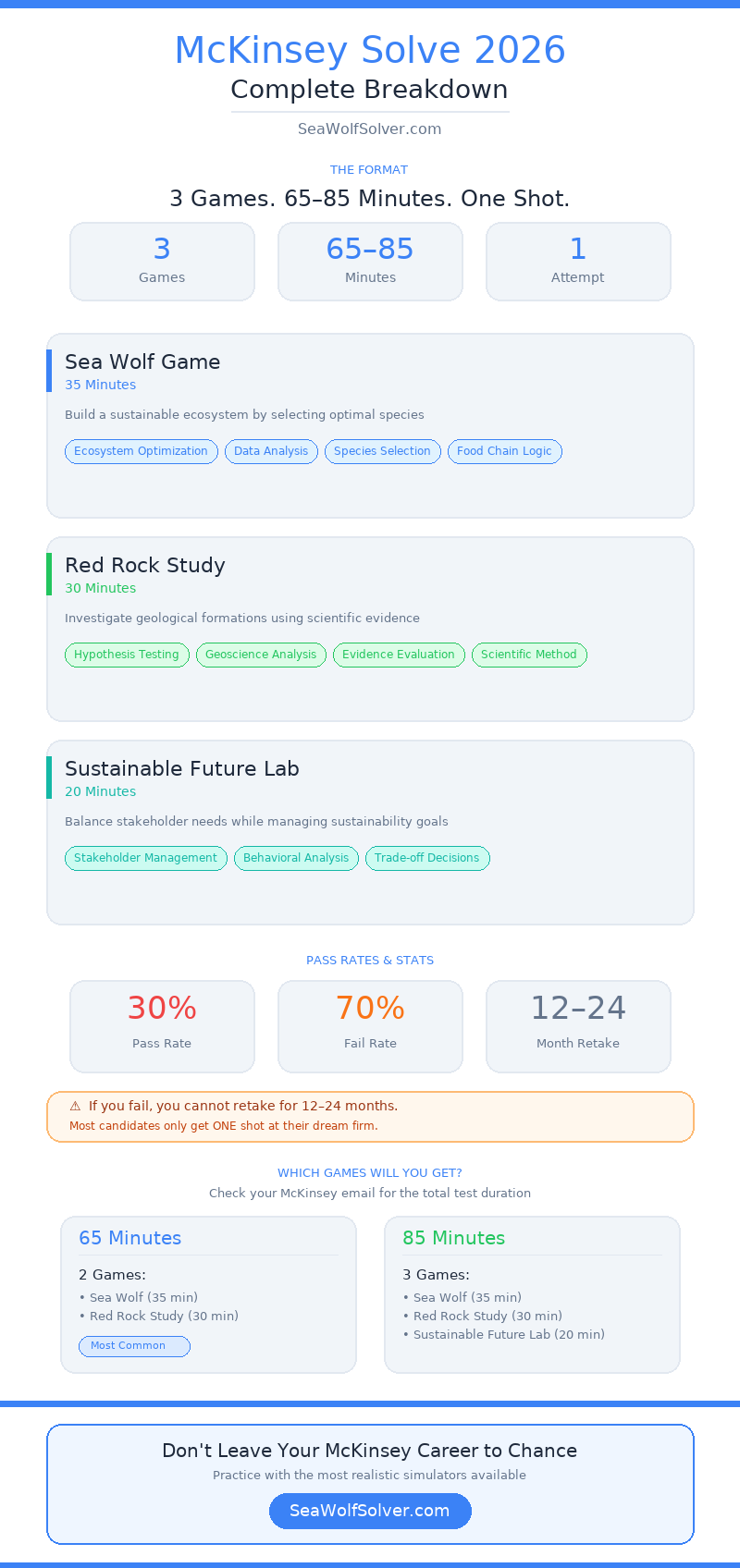 McKinsey Solve 2026
Complete Breakdown
SeaWolfSolver.com

THE FORMAT
3 Games. 65–85 Minutes. One Shot.

3
Games

65–85
Minutes

1
Attempt

Sea Wolf Game
35 Minutes
Build a sustainable ecosystem by selecting optimal species
Ecosystem Optimization
Data Analysis
Species Selection
Food Chain Logic

Red Rock Study
30 Minutes
Investigate geological formations using scientific evidence
Hypothesis Testing
Geoscience Analysis
Evidence Evaluation
Scientific Method

Sustainable Future Lab
20 Minutes
Balance stakeholder needs while managing sustainability goals
Stakeholder Management
Behavioral Analysis
Trade-off Decisions

PASS RATES & STATS

30%
Pass Rate

70%
Fail Rate

12–24
Month Retake

⚠ If you fail, you cannot retake for 12–24 months.
Most candidates only get ONE shot at their dream firm.

WHICH GAMES WILL YOU GET?
Check your McKinsey email for the total test duration

65 Minutes
2 Games:
• Sea Wolf (35 min)
• Red Rock Study (30 min)
Most Common

85 Minutes
3 Games:
• Sea Wolf (35 min)
• Red Rock Study (30 min)
• Sustainable Future Lab (20 min)

Don't Leave Your McKinsey Career to Chance
Practice with the most realistic simulators available
SeaWolfSolver.com